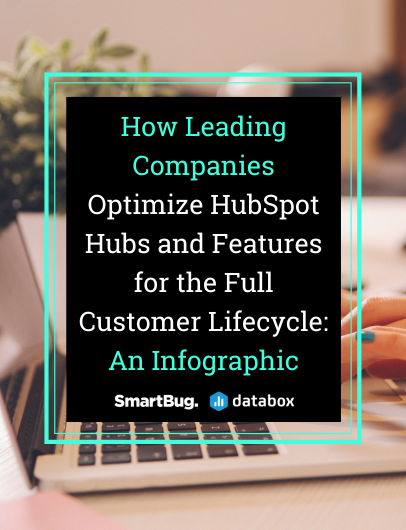 How Leading Companies Optimize HubSpot Hubs and Features for the Full Customer Lifecycle: An Infographic

SmartBug. databox