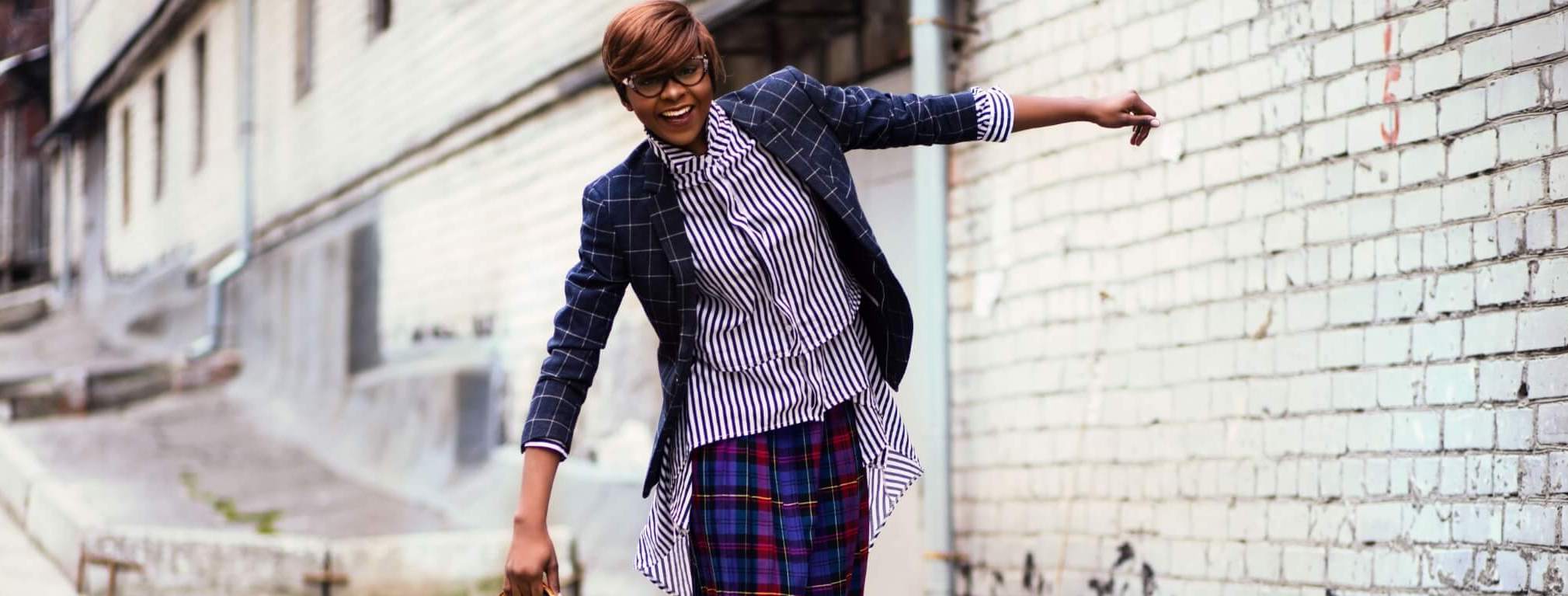 5