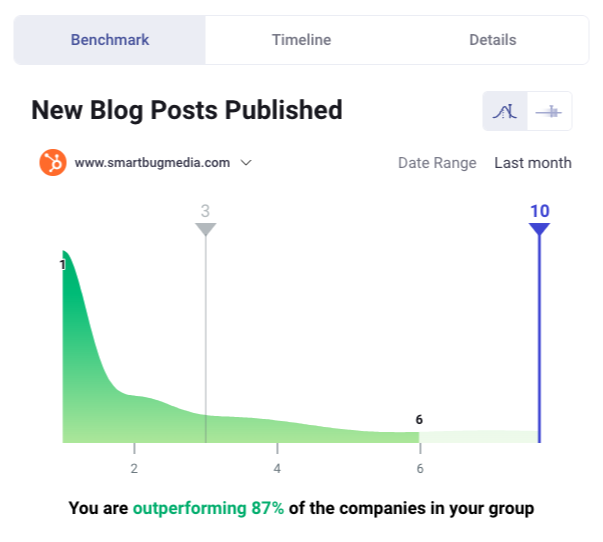 Benchmark
Timeline
Details

New Blog Posts Published

www.smartbugmedia.com

Date Range Last month

3
10
1
6
2
4
6

You are outperforming 87% of the companies in your group