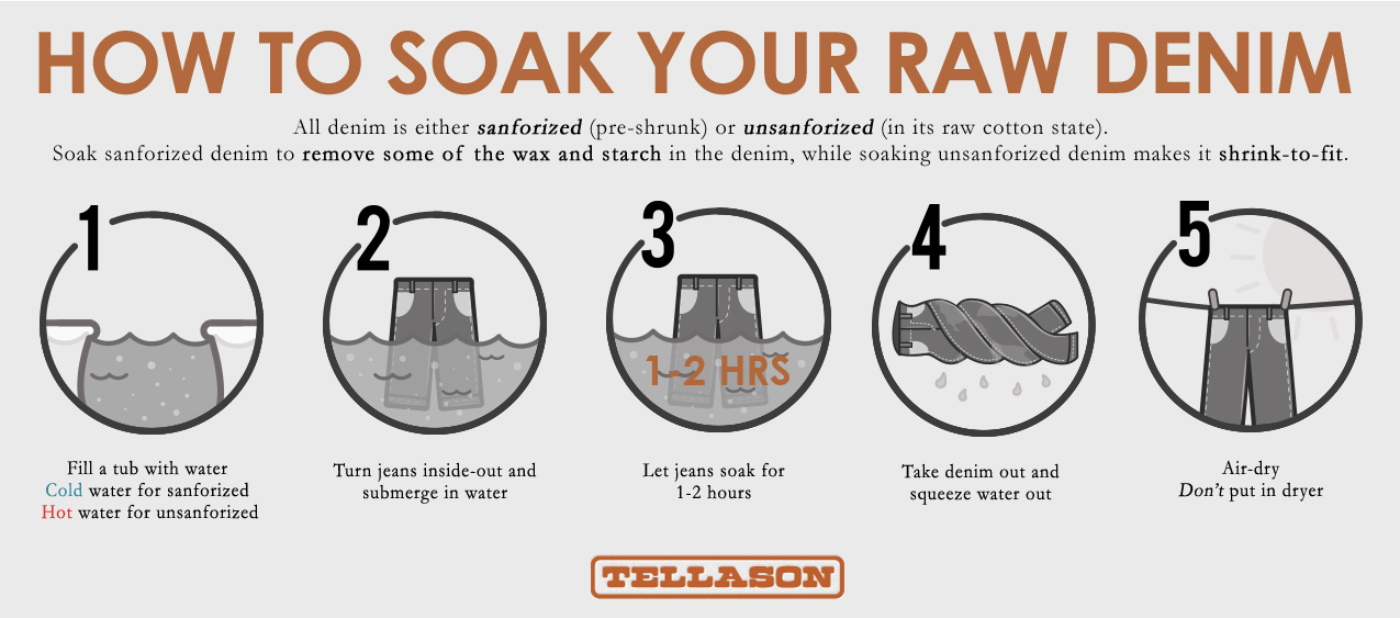 HOW TO SOAK YOUR RAW DENIM

All denim is either sanforized (pre-shrunk) or unsanforized (in its raw cotton state).
Soak sanforized denim to remove some of the wax and starch in the denim, while soaking unsanforized denim makes it shrink-to-fit.

1

Fill a tub with water
Cold water for sanforized
Hot water for unsanforized

2

Turn jeans inside-out and submerge in water

3

1-2 HRS

Let jeans soak for 1-2 hours

4

Take denim out and squeeze water out

5

Air-dry
Don't put in dryer

TELLASON