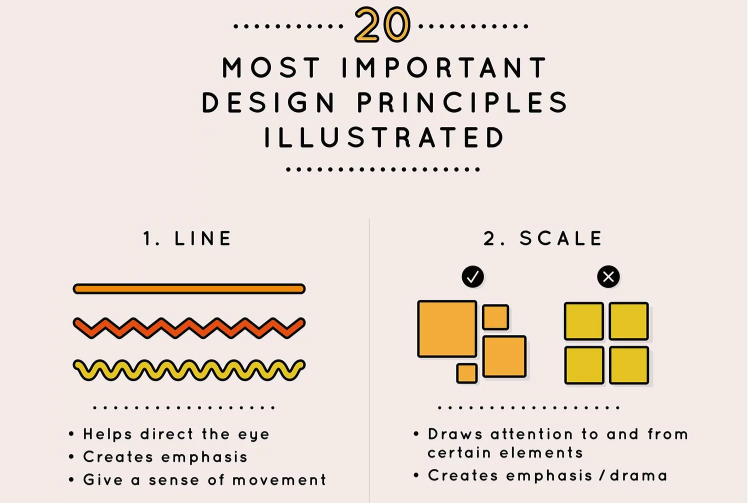 20

MOST IMPORTANT DESIGN PRINCIPLES ILLUSTRATED

1. LINE

• Helps direct the eye
• Creates emphasis
• Give a sense of movement

2. SCALE

• Draws attention to and from certain elements
• Creates emphasis / drama